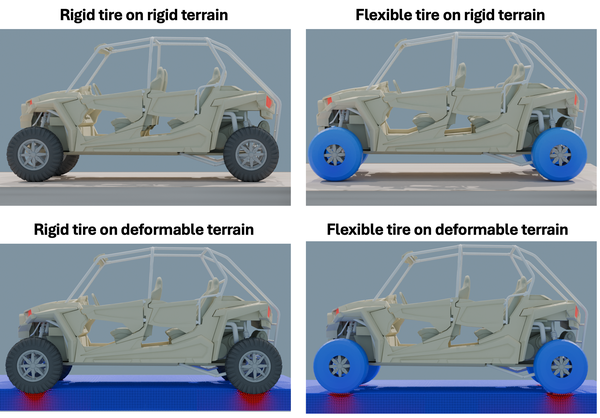 Rigid tire on rigid terrain

Flexible tire on rigid terrain

Rigid tire on deformable terrain

Flexible tire on deformable terrain